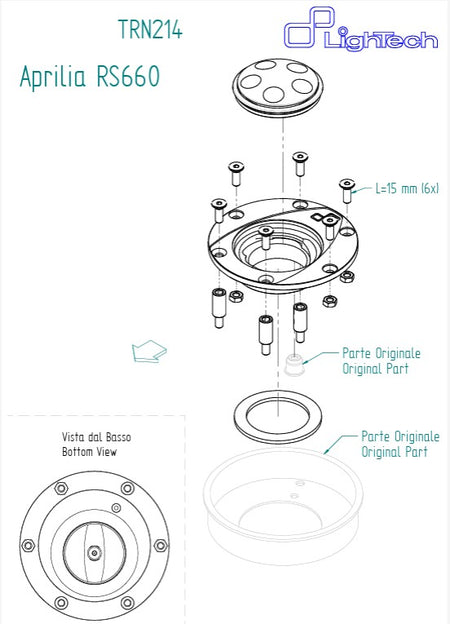 TRN214

LighTech

Aprilia RS660

L=15 mm (6x)

Parte Originale
Original Part

Parte Originale
Original Part

Vista dal Basso
Bottom View