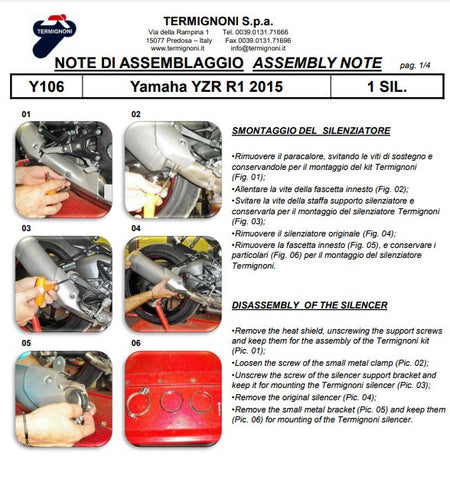 TERMIGNONI

TERMIGNONI S.p.a.
Via della Rampina 1 Tel. 0039.0131.71666
15077 Predosa – Italy Fax 0039.0131.71696
www.termignoni.it info@termignoni.it

NOTE DI ASSEMBLAGGIO ASSEMBLY NOTE pag. 1/4

| Y106 | Yamaha YZR R1 2015 | 1 SIL. |
|---|---|---|

01

02

03

04

05

06

SMONTAGGIO DEL SILENZIATORE

•Rimuovere il paracalore, svitando le viti di sostegno e conservandole per il montaggio del kit Termignoni (Fig. 01);
•Allentare la vite della fascetta innesto (Fig. 02);
•Svitare la vite della staffa supporto silenziatore e conservarla per il montaggio del silenziatore Termignoni (Fig. 03);
•Rimuovere il silenziatore originale (Fig. 04);
•Rimuovere la fascetta innesto (Fig. 05), e conservare i particolari (Fig. 06) per il montaggio del silenziatore Termignoni.

DISASSEMBLY OF THE SILENCER

•Remove the heat shield, unscrewing the support screws and keep them for the assembly of the Termignoni kit (Pic. 01);
•Loosen the screw of the small metal clamp (Pic. 02);
•Unscrew the screw of the silencer support bracket and keep it for mounting the Termignoni silencer (Pic. 03);
•Remove the original silencer (Pic. 04);
•Remove the small metal bracket (Pic. 05) and keep them (Pic. 06) for mounting of the Termignoni silencer.