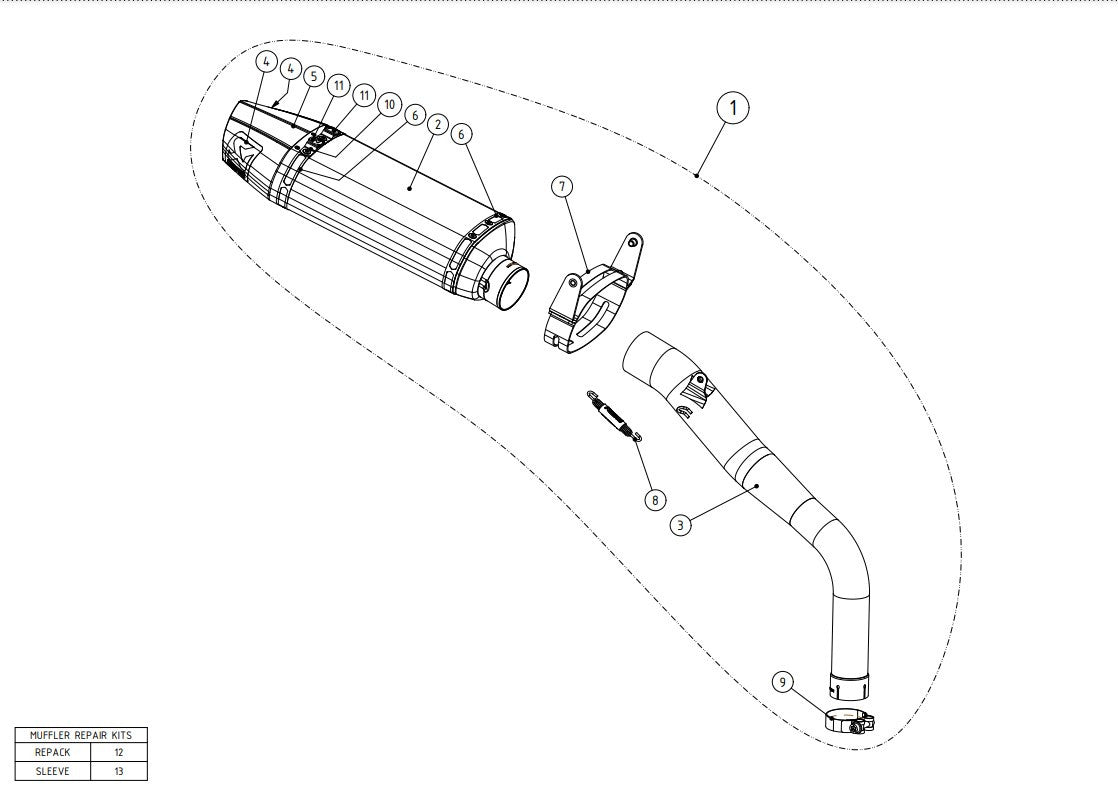 4
4
5
11
11
10
6
2
6
1
7
8
3
9

| MUFFLER REPAIR KITS | |
|---|---|
| REPACK | 12 |
| SLEEVE | 13 |